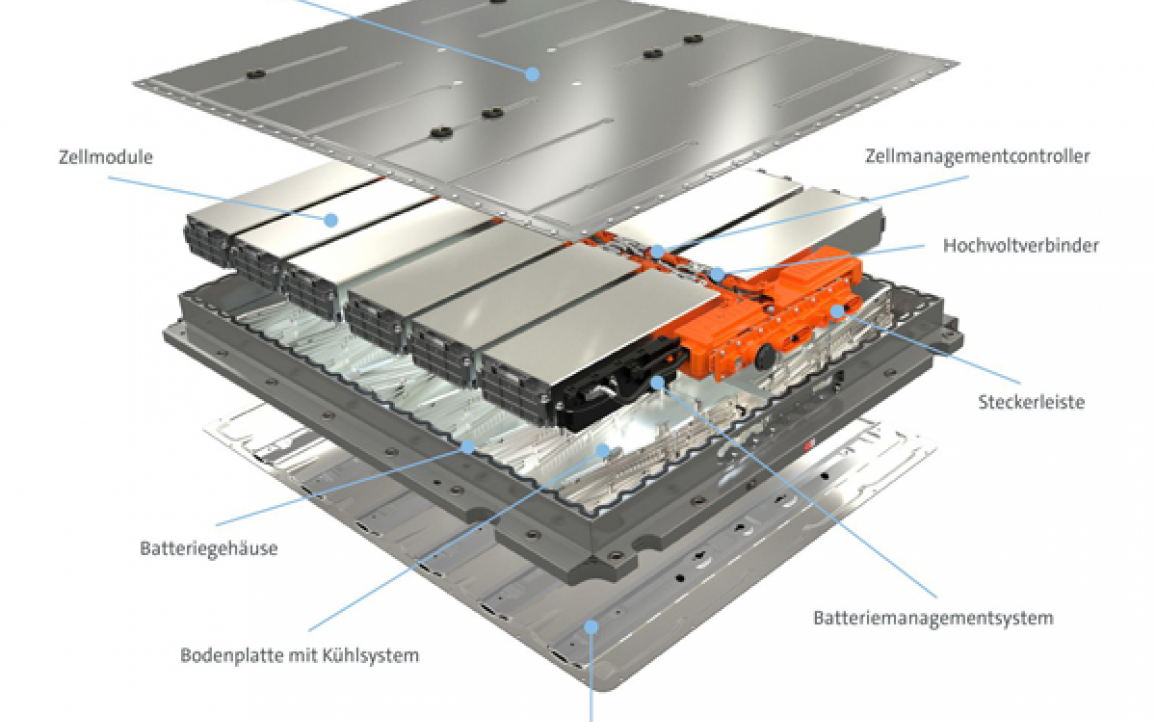 Zellmodule

Zellmanagementcontroller

Hochvoltverbinder

Steckerleiste

Batteriegehäuse

Batteriemanagementsystem

Bodenplatte mit Kühlsystem