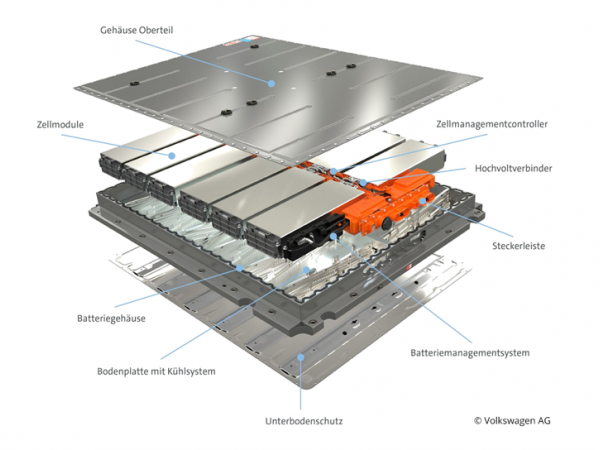 Gehäuse Oberteil

Zellmodule

Zellmanagementcontroller

Hochvoltverbinder

Steckerleiste

Batteriegehäuse

Batteriemanagementsystem

Bodenplatte mit Kühlsystem

Unterbodenschutz

© Volkswagen AG